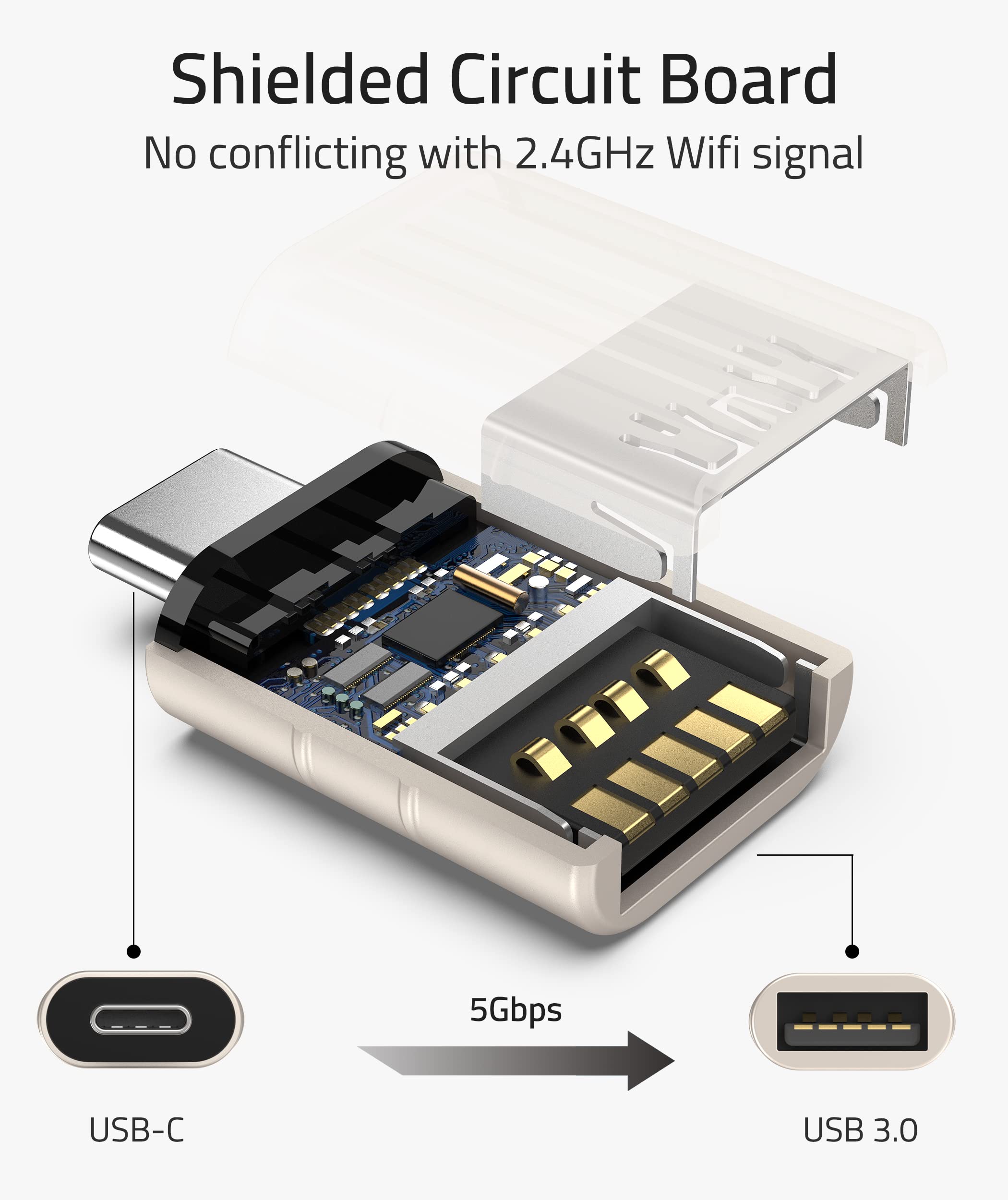 Shielded Circuit Board
No conflicting with 2.4GHz Wifi signal

5Gbps

USB-C

USB 3.0